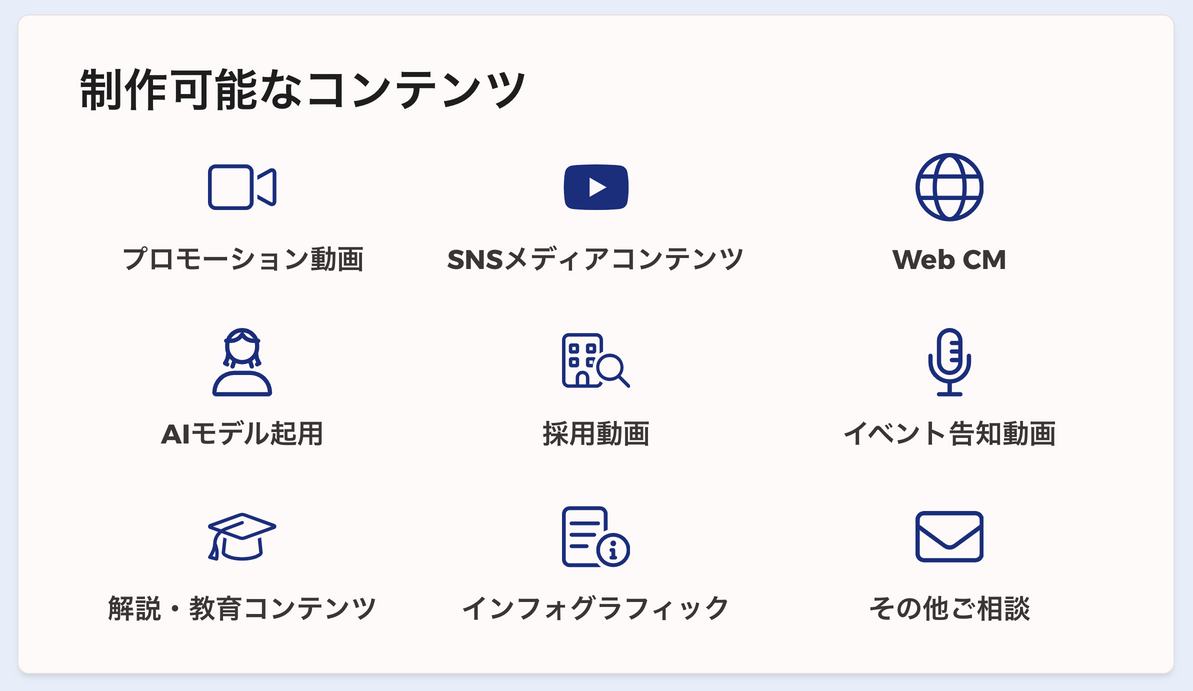 制作可能なコンテンツ

プロモーション動画

SNSメディアコンテンツ

Web CM

AIモデル起用

採用動画

イベント告知動画

解説・教育コンテンツ

インフォグラフィック

その他ご相談